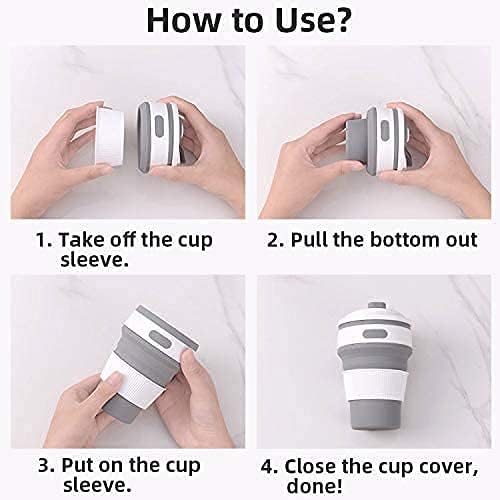 How to Use?

1. Take off the cup sleeve.

2. Pull the bottom out

3. Put on the cup sleeve.

4. Close the cup cover, done!