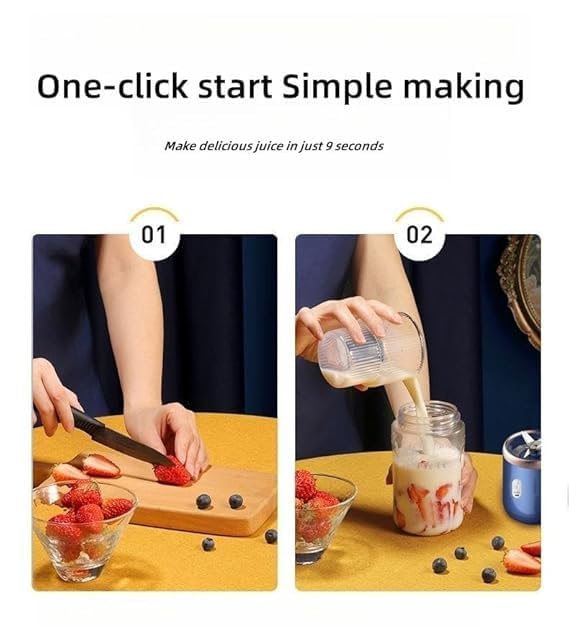 One-click start Simple making

Make delicious juice in just 9 seconds

01

02