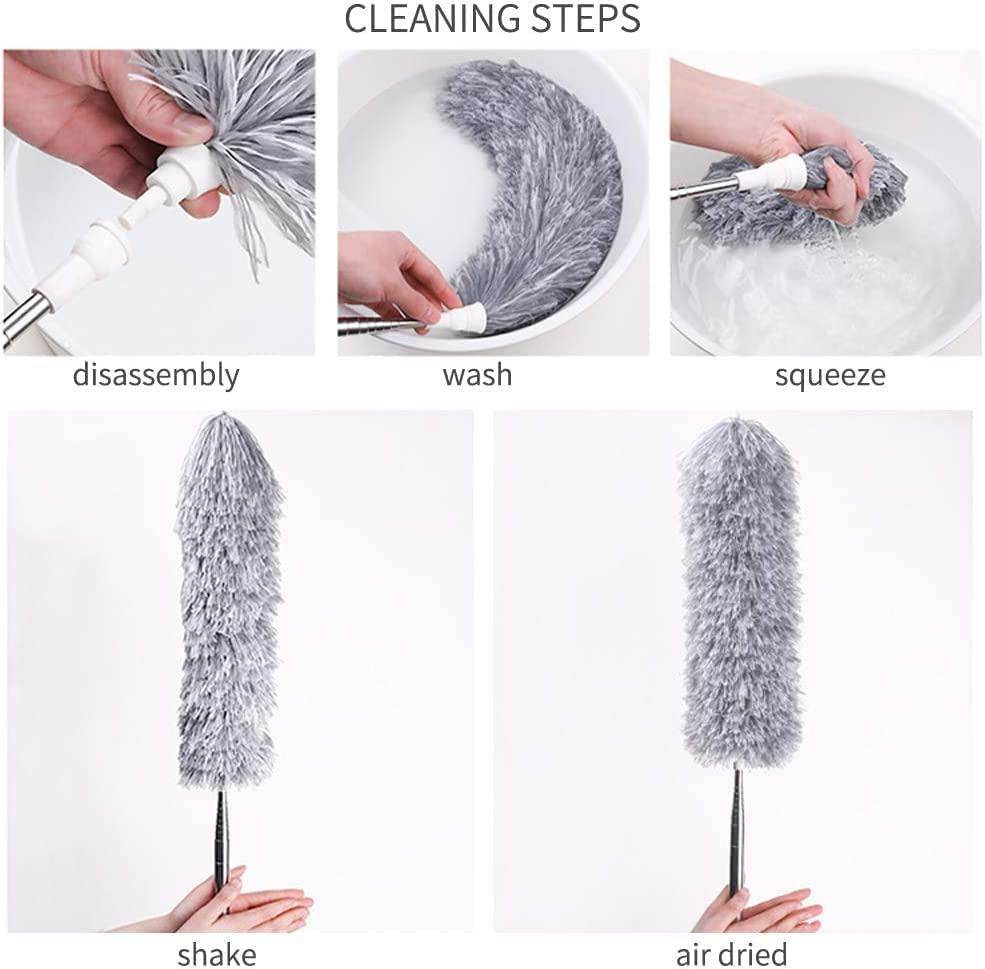 CLEANING STEPS

disassembly

wash

squeeze

shake

air dried