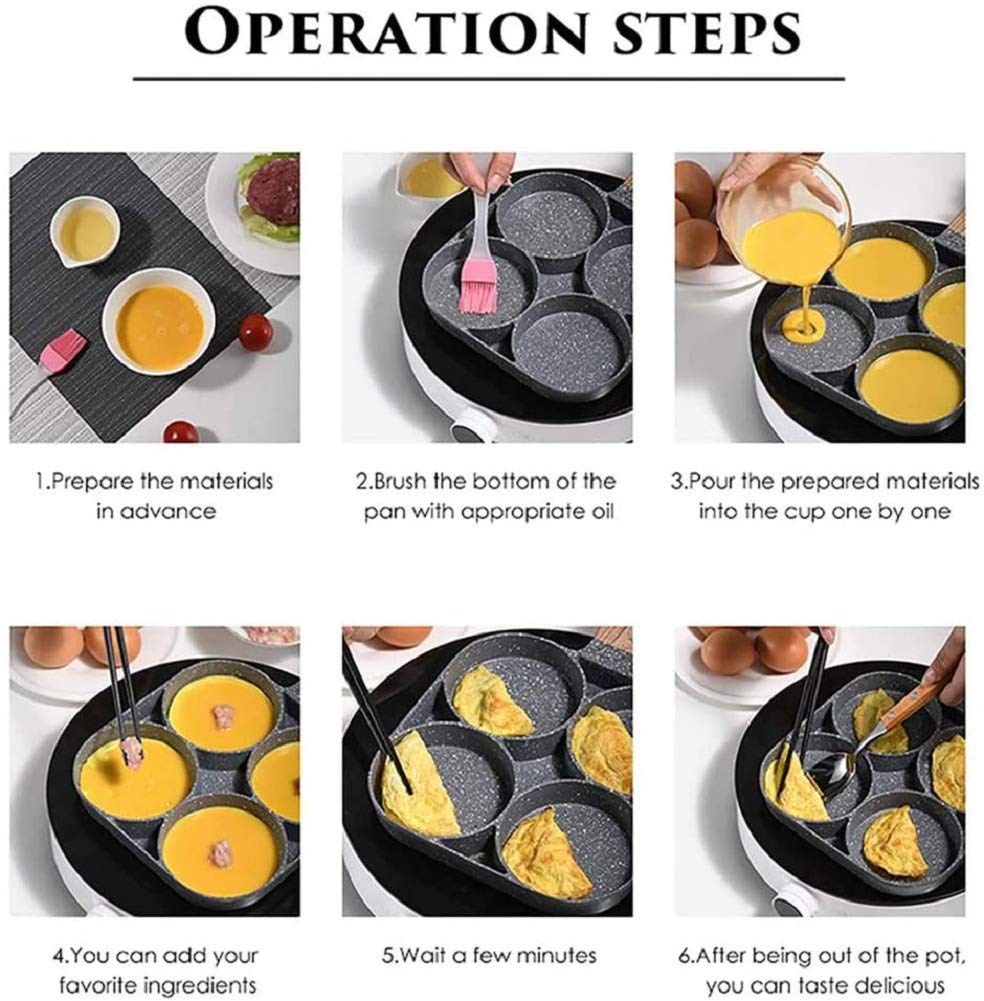 OPERATION STEPS

1.Prepare the materials in advance

2.Brush the bottom of the pan with appropriate oil

3.Pour the prepared materials into the cup one by one

4.You can add your favorite ingredients

5.Wait a few minutes

6.After being out of the pot, you can taste delicious