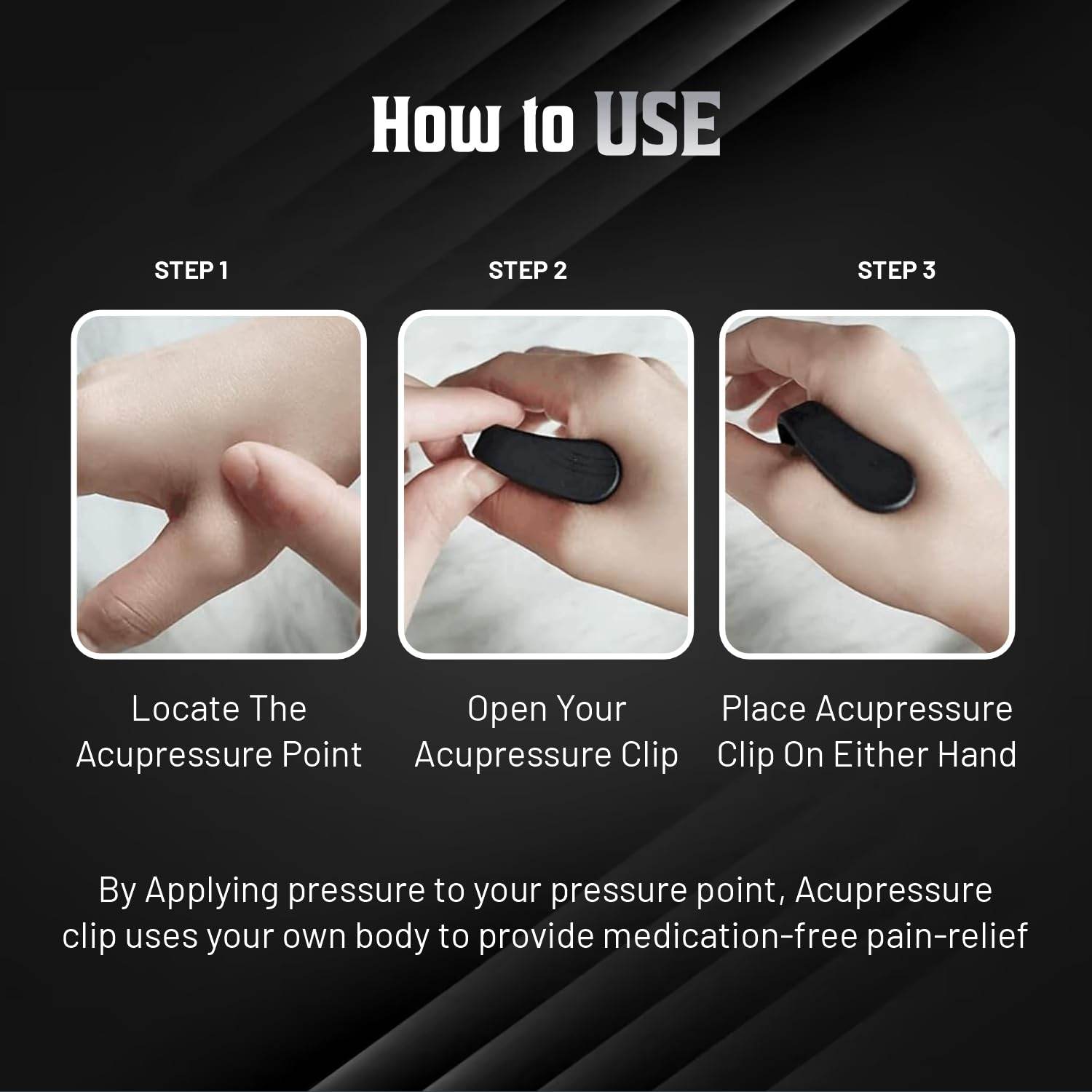 How to USE

STEP 1

Locate The Acupressure Point

STEP 2

Open Your Acupressure Clip

STEP 3

Place Acupressure Clip On Either Hand

By Applying pressure to your pressure point, Acupressure clip uses your own body to provide medication-free pain-relief