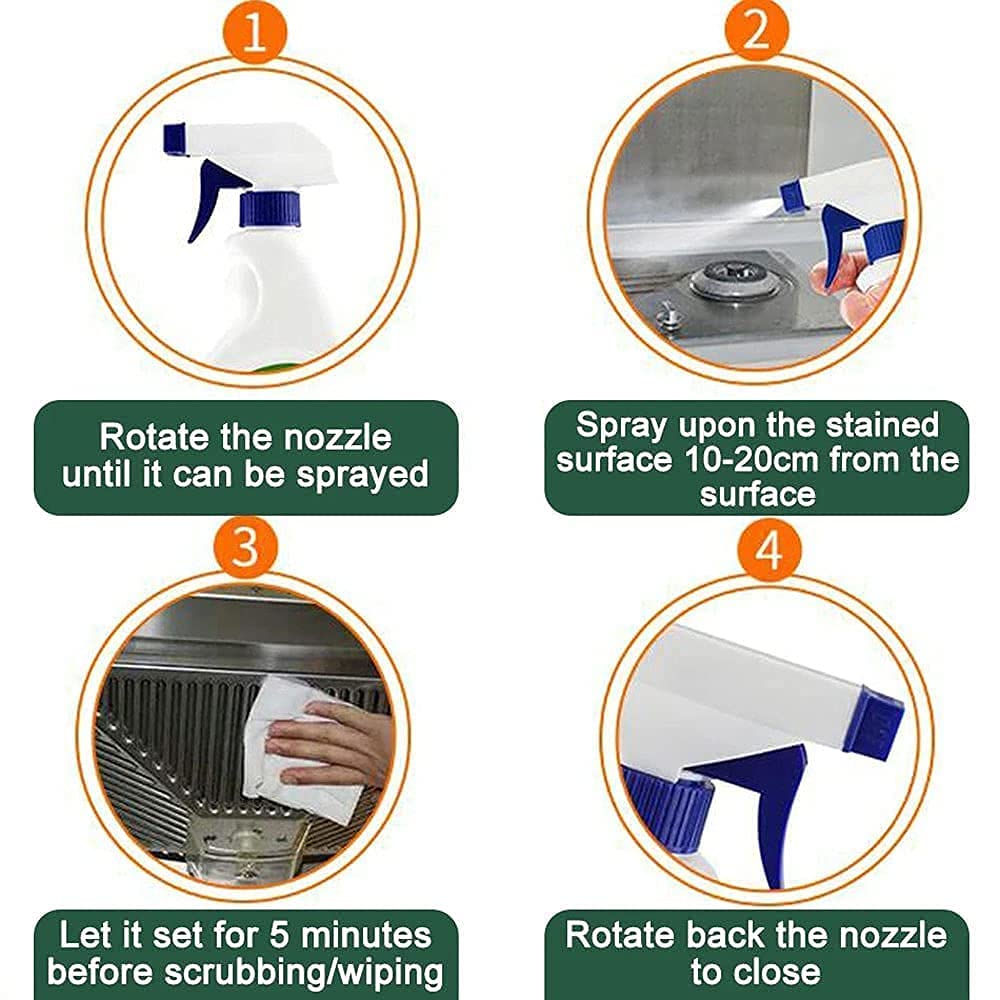 1

Rotate the nozzle until it can be sprayed

2

Spray upon the stained surface 10-20cm from the surface

3

Let it set for 5 minutes before scrubbing/wiping

4

Rotate back the nozzle to close