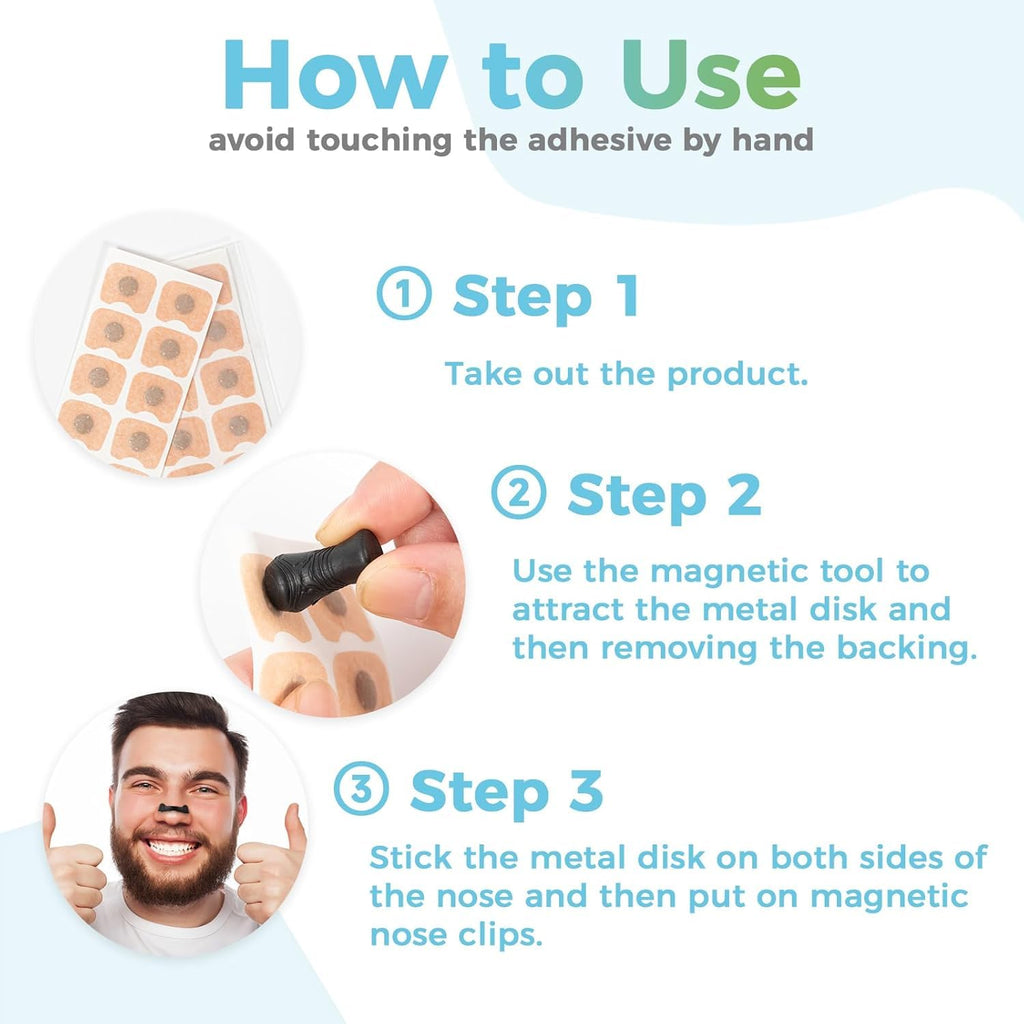 How to Use
avoid touching the adhesive by hand

① Step 1

Take out the product.

② Step 2

Use the magnetic tool to attract the metal disk and then removing the backing.

③ Step 3

Stick the metal disk on both sides of the nose and then put on magnetic nose clips.