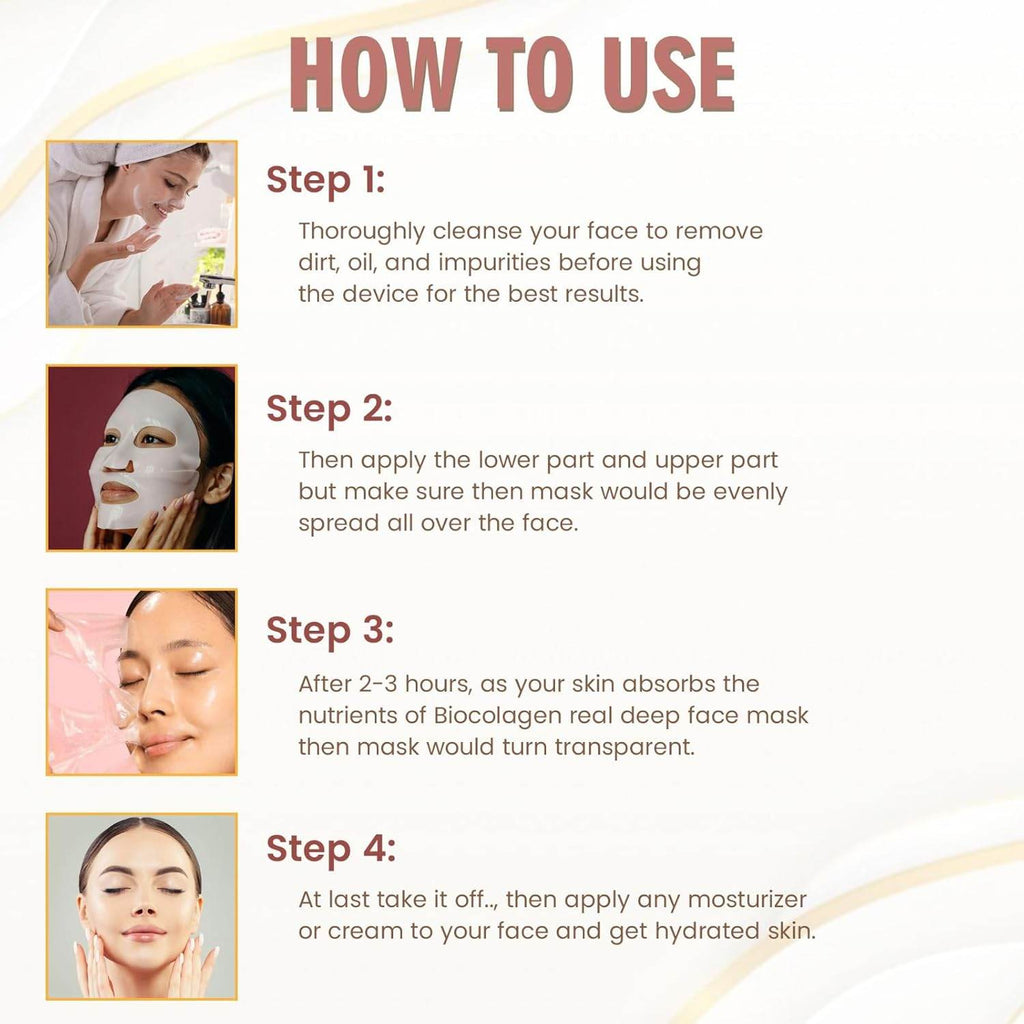 HOW TO USE

Step 1:

Thoroughly cleanse your face to remove dirt, oil, and impurities before using the device for the best results.

Step 2:

Then apply the lower part and upper part but make sure then mask would be evenly spread all over the face.

Step 3:

After 2-3 hours, as your skin absorbs the nutrients of Biocolagen real deep face mask then mask would turn transparent.

Step 4:

At last take it off.., then apply any mosturizer or cream to your face and get hydrated skin.