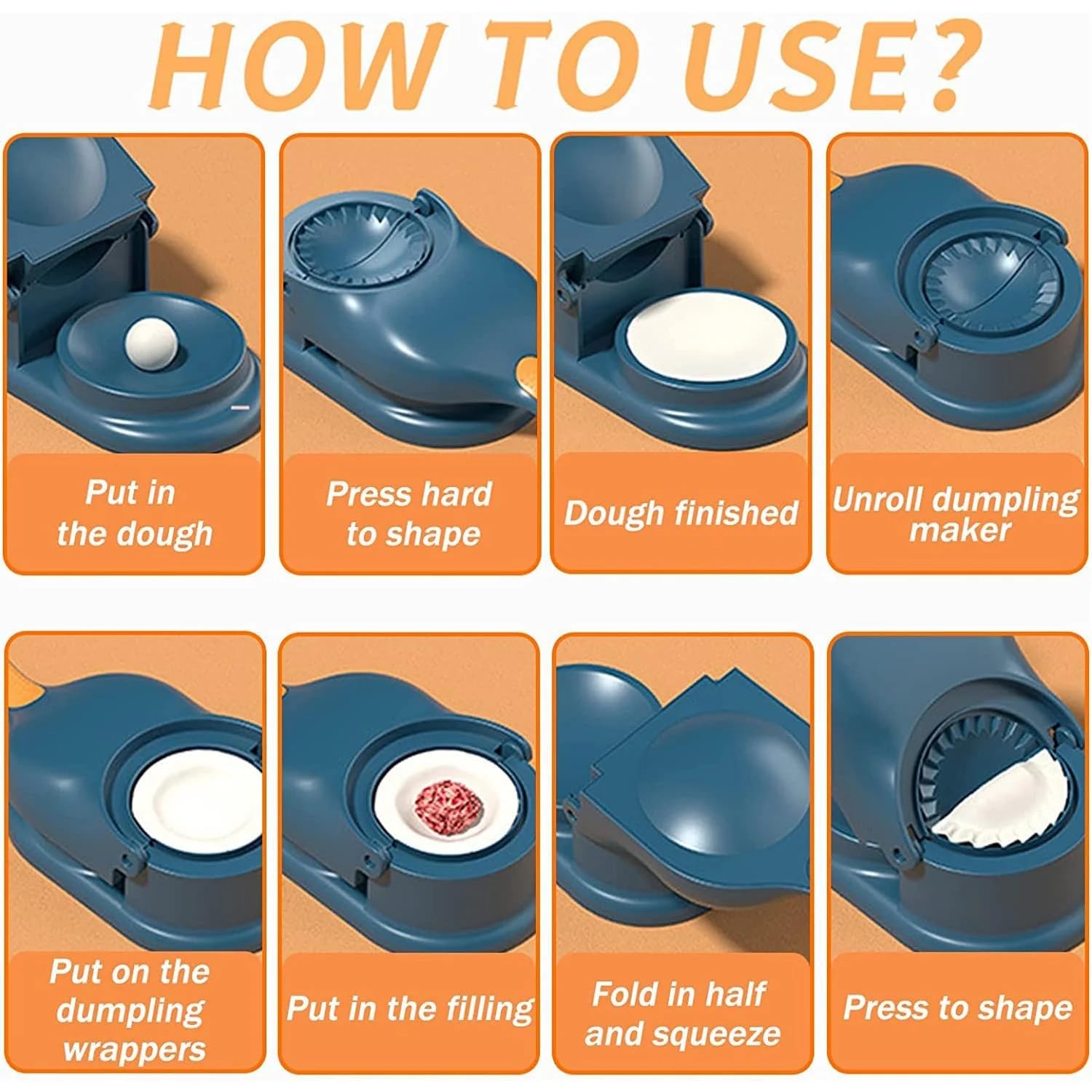 HOW TO USE?

Put in the dough

Press hard to shape

Dough finished

Unroll dumpling maker

Put on the dumpling wrappers

Put in the filling

Fold in half and squeeze

Press to shape