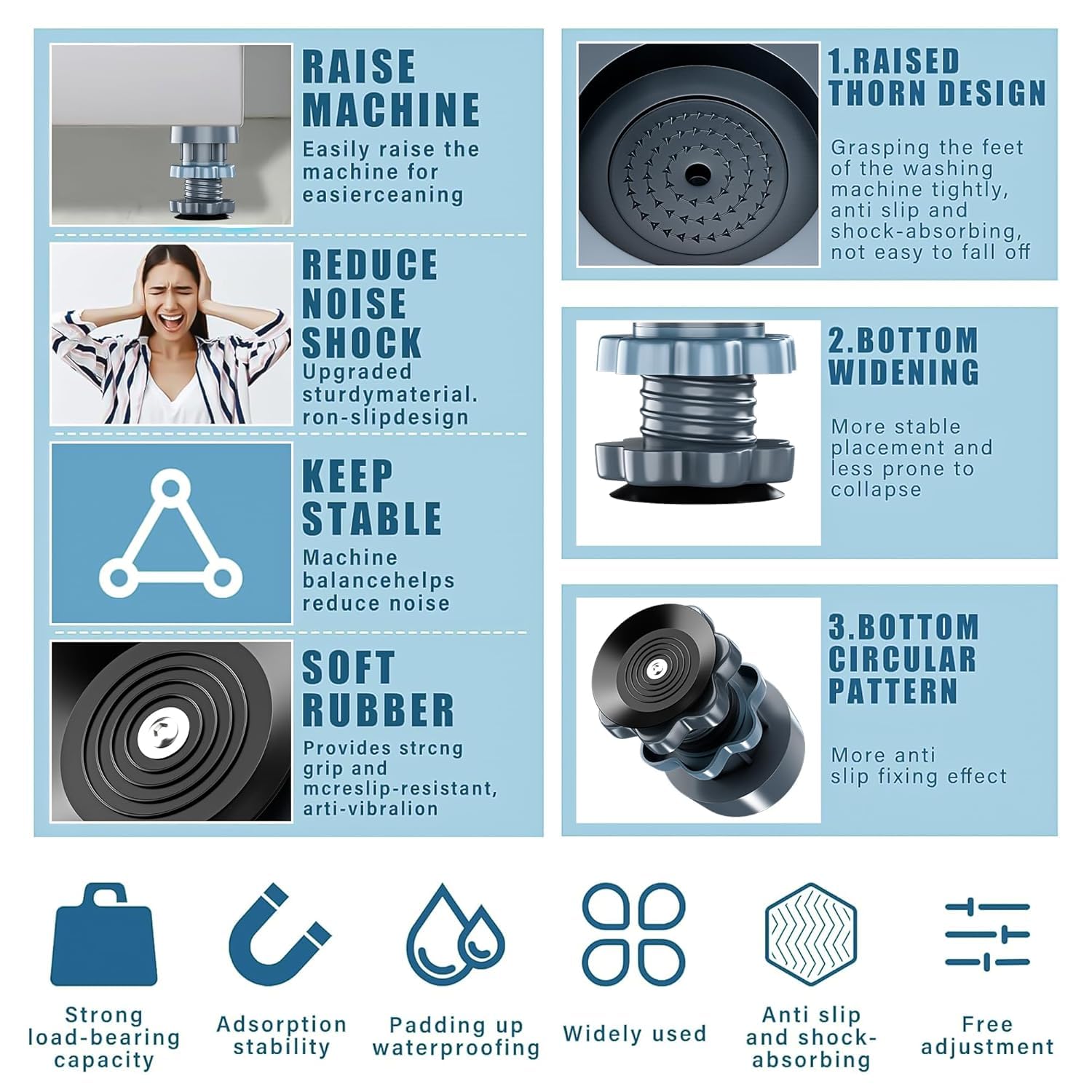 RAISE MACHINE

Easily raise the machine for easierceaning

REDUCE NOISE SHOCK

Upgraded sturdymaterial. ron-slipdesign

KEEP STABLE

Machine balancehelps reduce noise

SOFT RUBBER

Provides strcng grip and mcreslip-resistant, arti-vibralion

1.RAISED THORN DESIGN

Grasping the feet of the washing machine tightly, anti slip and shock-absorbing, not easy to fall off

2.BOTTOM WIDENING

More stable placement and less prone to collapse

3.BOTTOM CIRCULAR PATTERN

More anti slip fixing effect

Strong load-bearing capacity

Adsorption stability

Padding up waterproofing

Widely used

Anti slip and shock-absorbing

Free adjustment