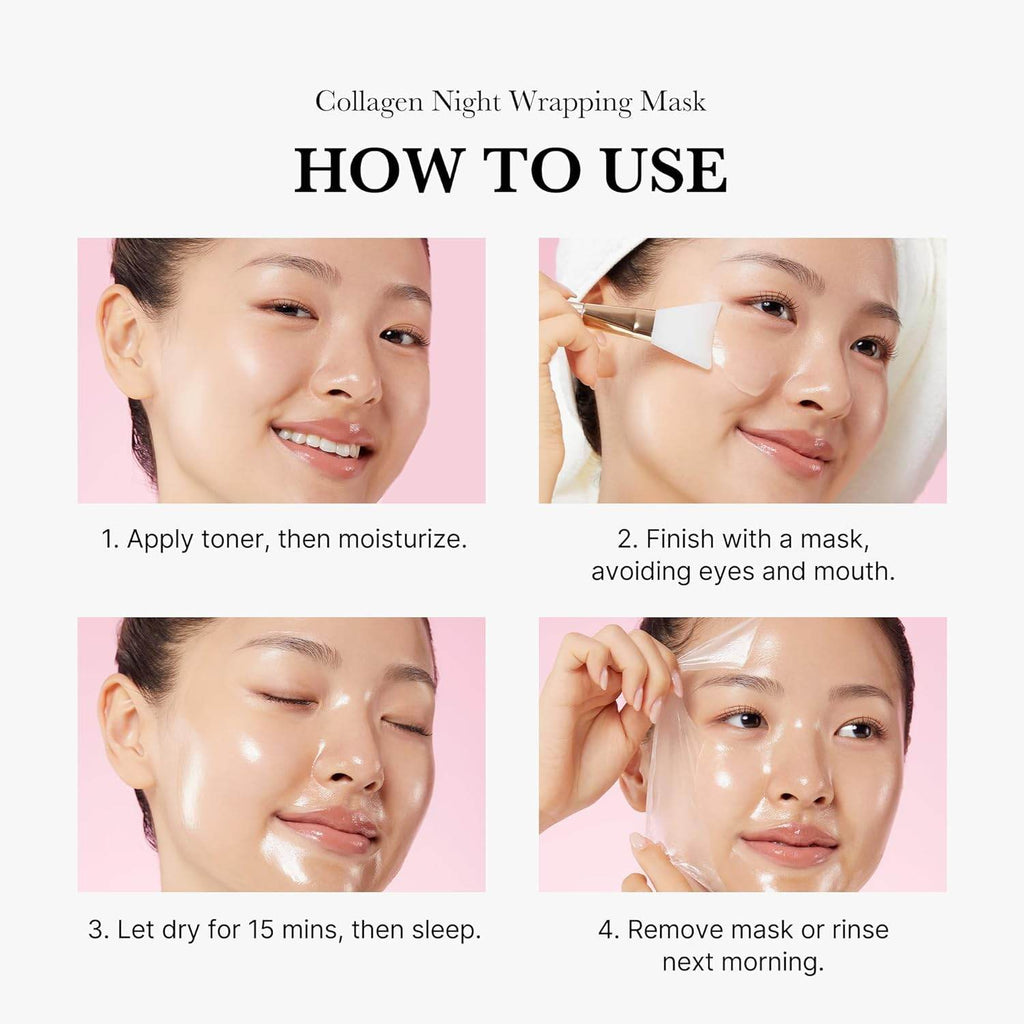 Collagen Night Wrapping Mask

HOW TO USE

1. Apply toner, then moisturize.

2. Finish with a mask, avoiding eyes and mouth.

3. Let dry for 15 mins, then sleep.

4. Remove mask or rinse next morning.