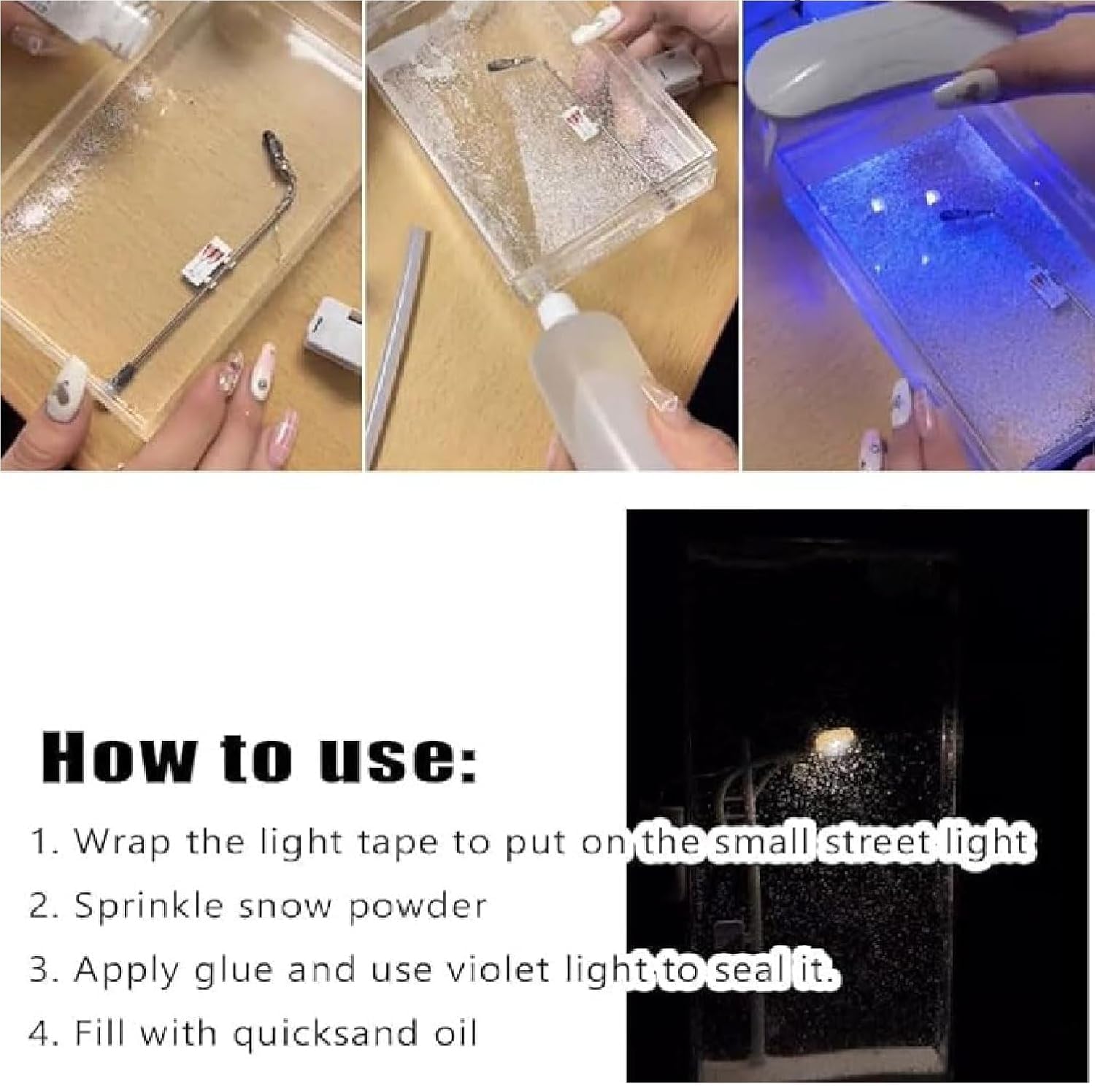 How to use:

1. Wrap the light tape to put on the small street light

2. Sprinkle snow powder

3. Apply glue and use violet light to seal it.

4. Fill with quicksand oil