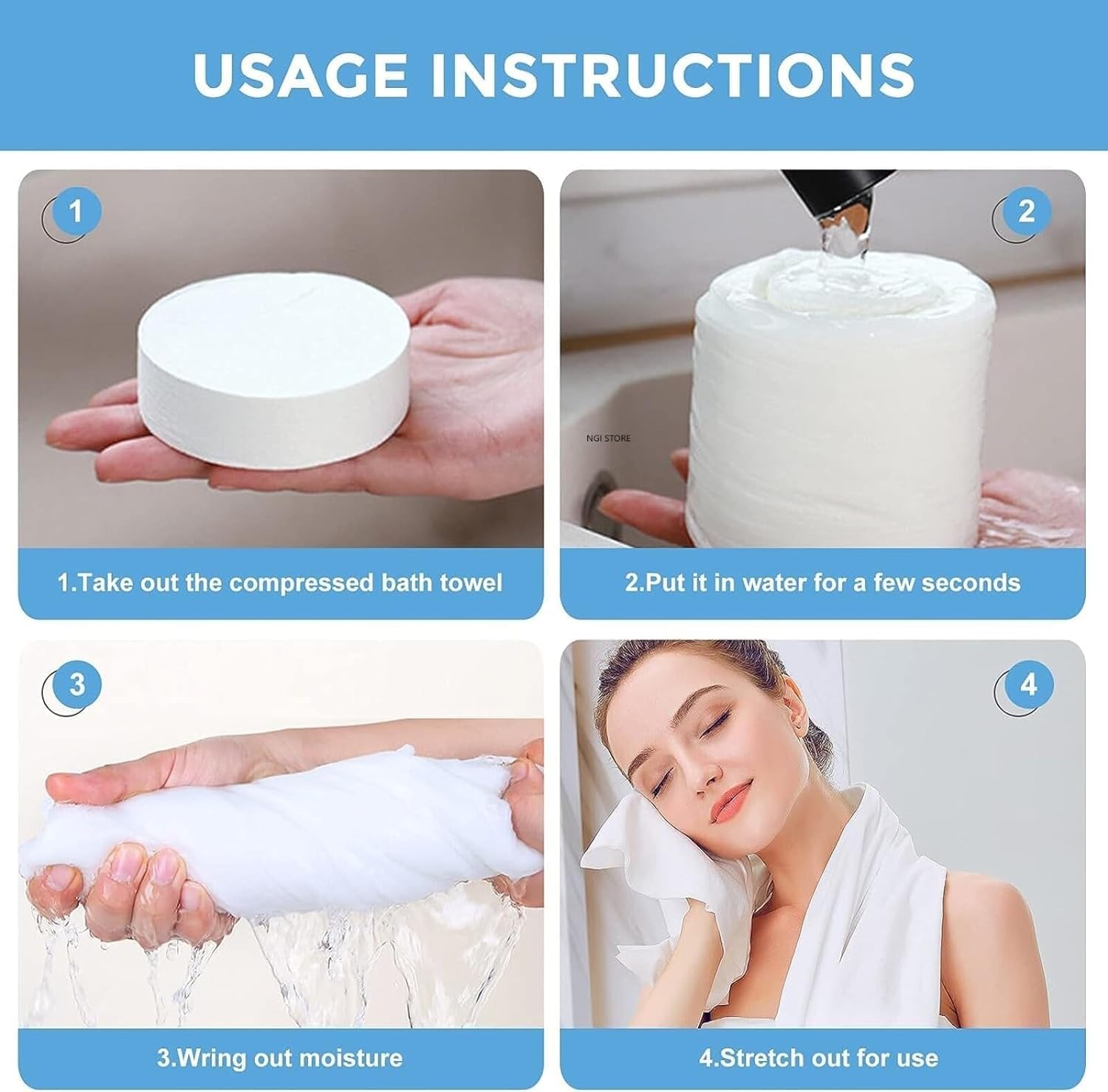 USAGE INSTRUCTIONS

1

1.Take out the compressed bath towel

2

NGI STORE

2.Put it in water for a few seconds

3

3.Wring out moisture

4

4.Stretch out for use