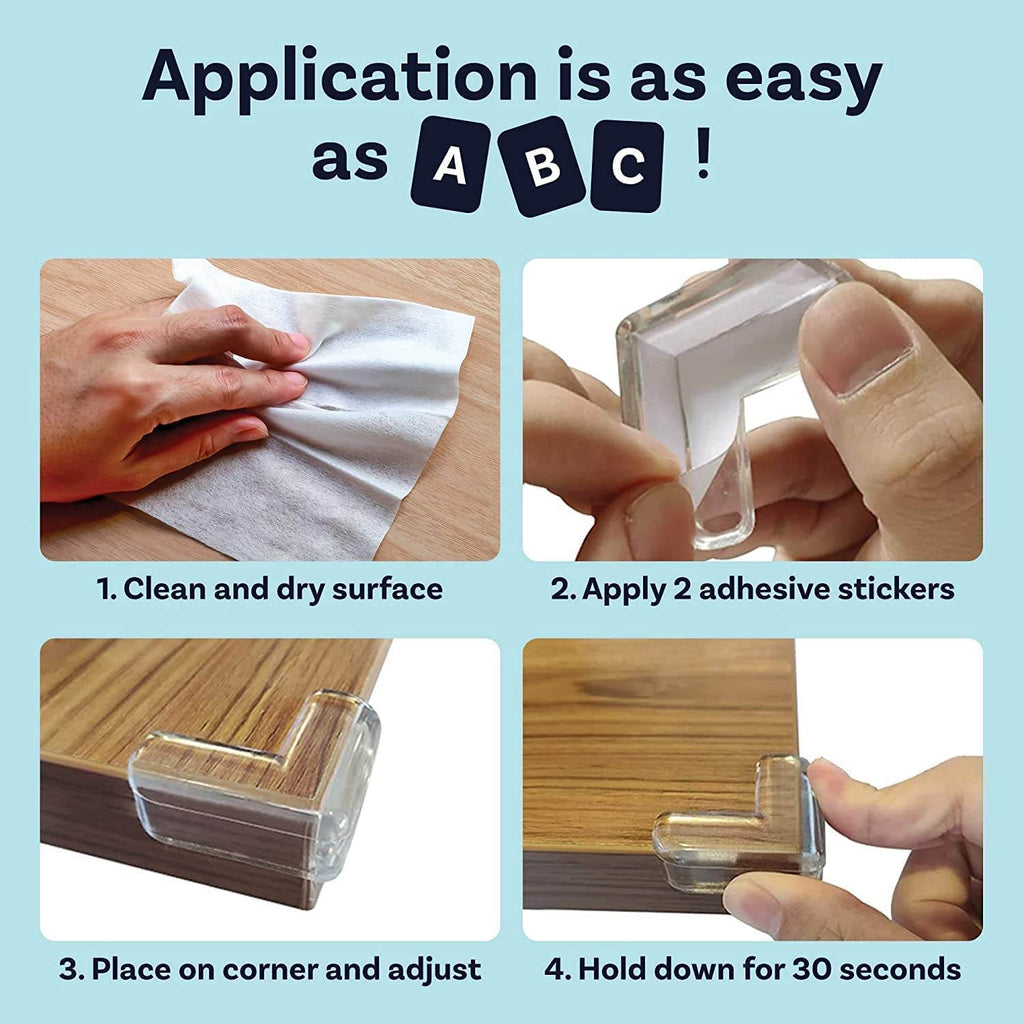 Application is as easy as A B C !

1. Clean and dry surface

2. Apply 2 adhesive stickers

3. Place on corner and adjust

4. Hold down for 30 seconds