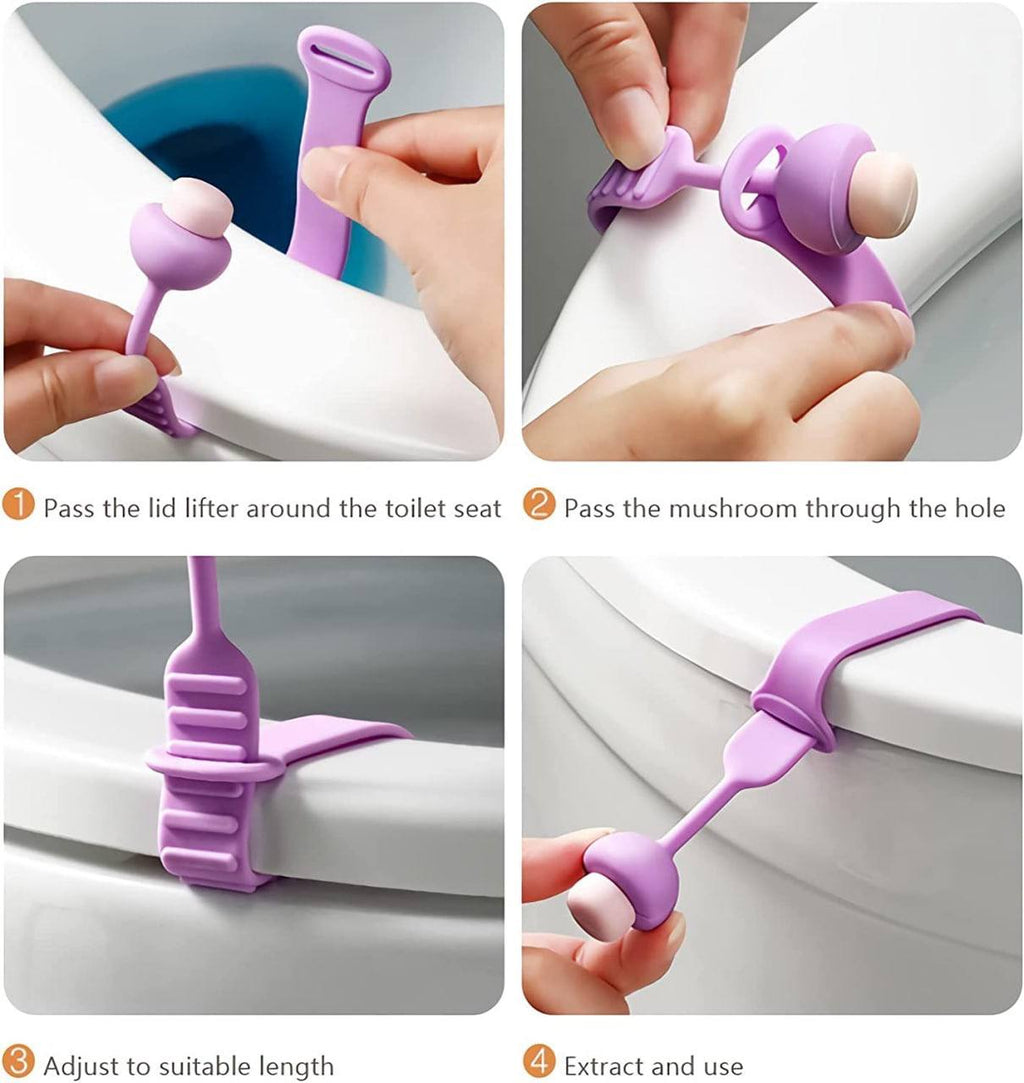 1 Pass the lid lifter around the toilet seat

2 Pass the mushroom through the hole

3 Adjust to suitable length

4 Extract and use