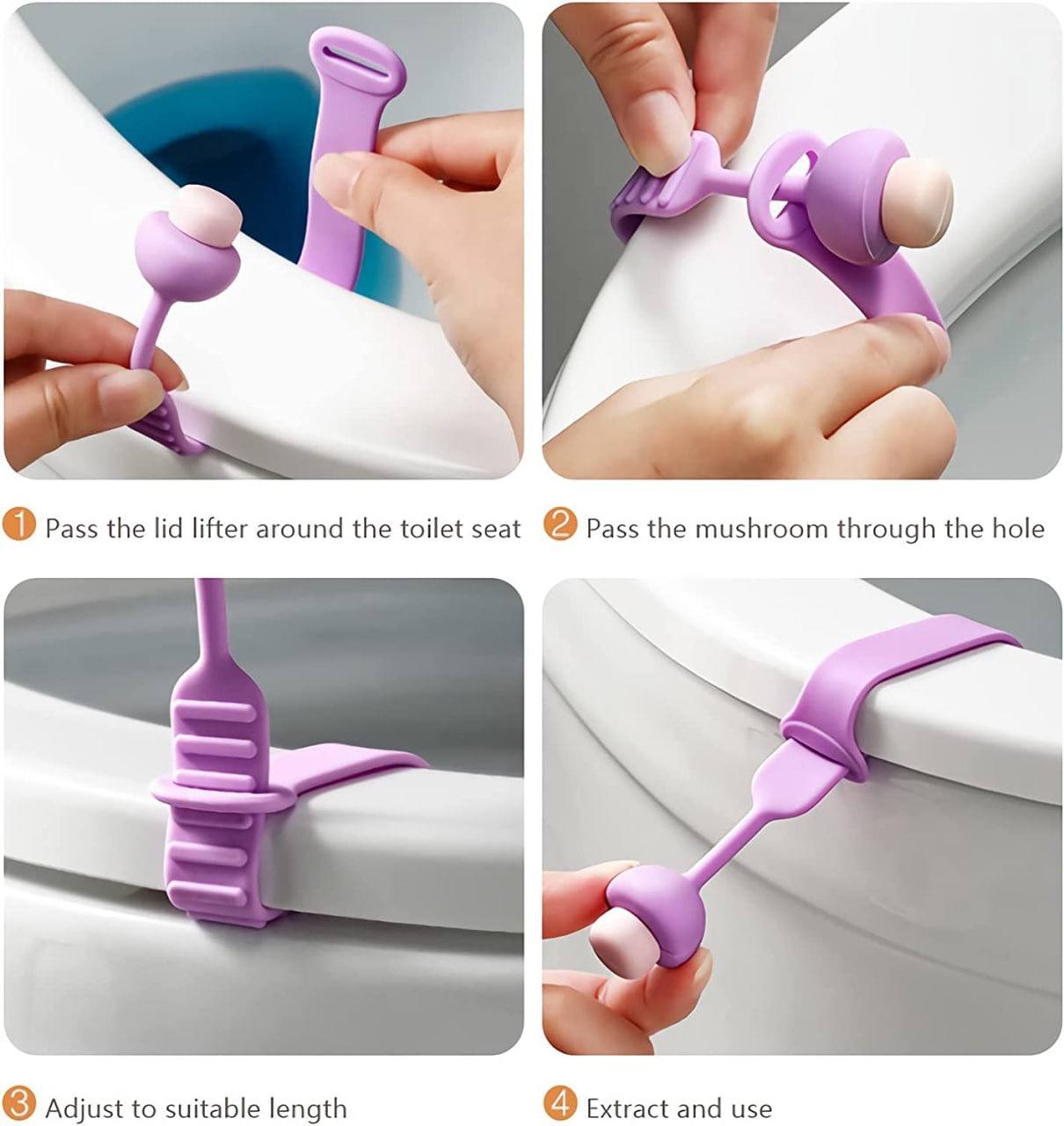 1 Pass the lid lifter around the toilet seat

2 Pass the mushroom through the hole

3 Adjust to suitable length

4 Extract and use