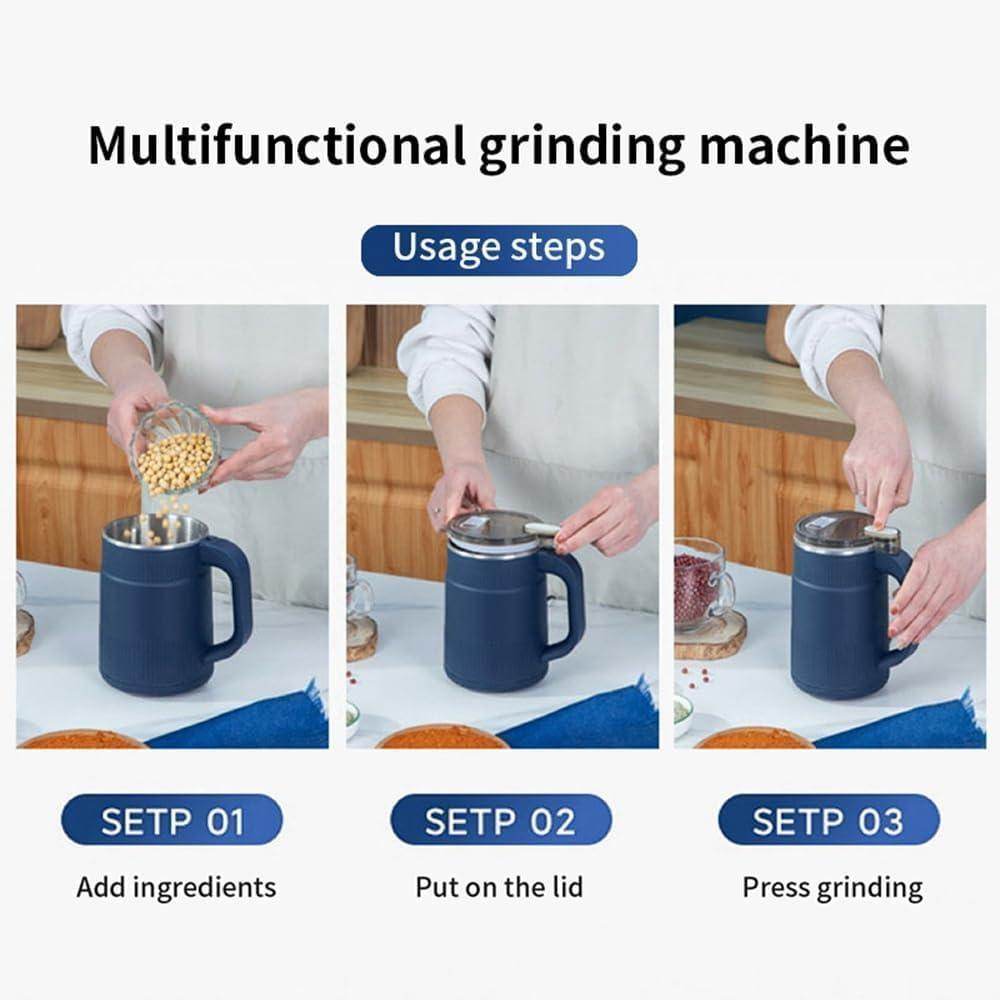 Multifunctional grinding machine

Usage steps

SETP 01

Add ingredients

SETP 02

Put on the lid

SETP 03

Press grinding