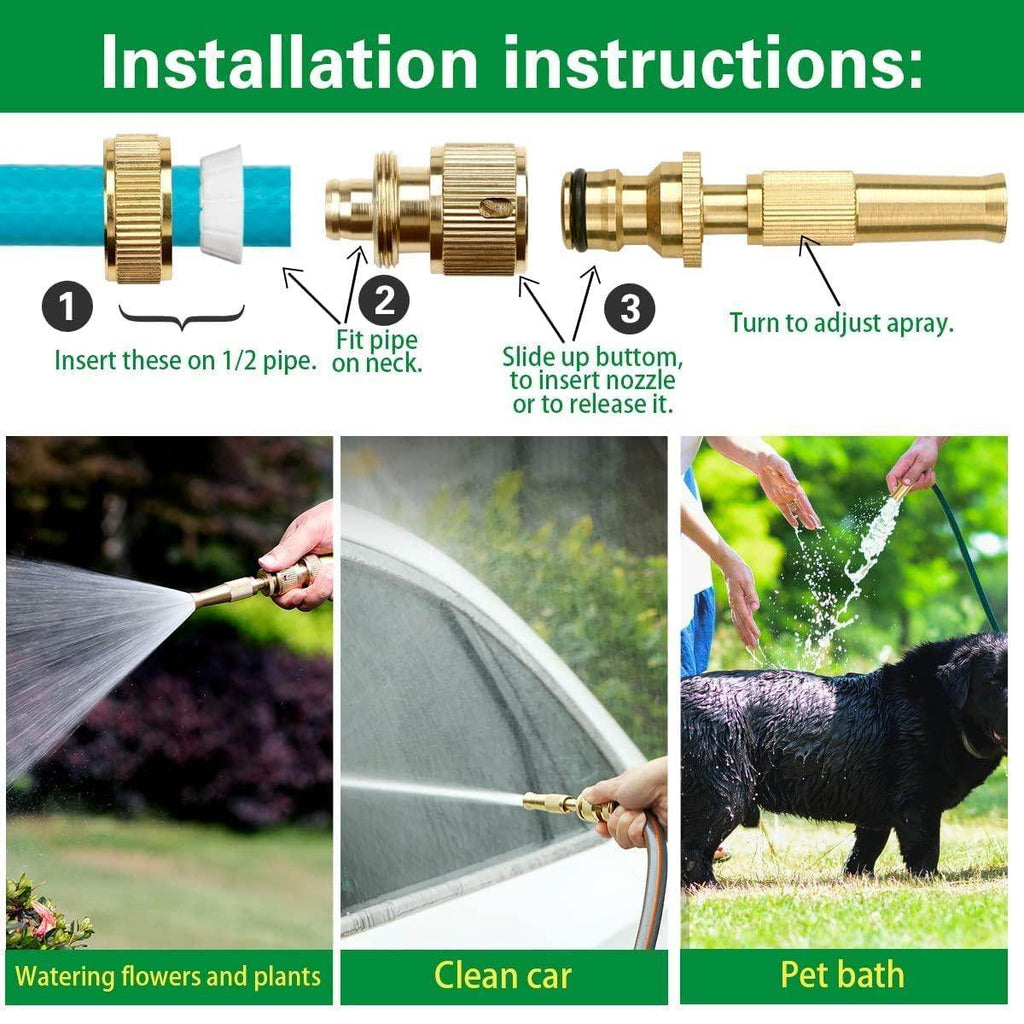 Installation instructions:

1
Insert these on 1/2 pipe.

2
Fit pipe on neck.

3
Slide up buttom, to insert nozzle or to release it.

Turn to adjust apray.

Watering flowers and plants

Clean car

Pet bath