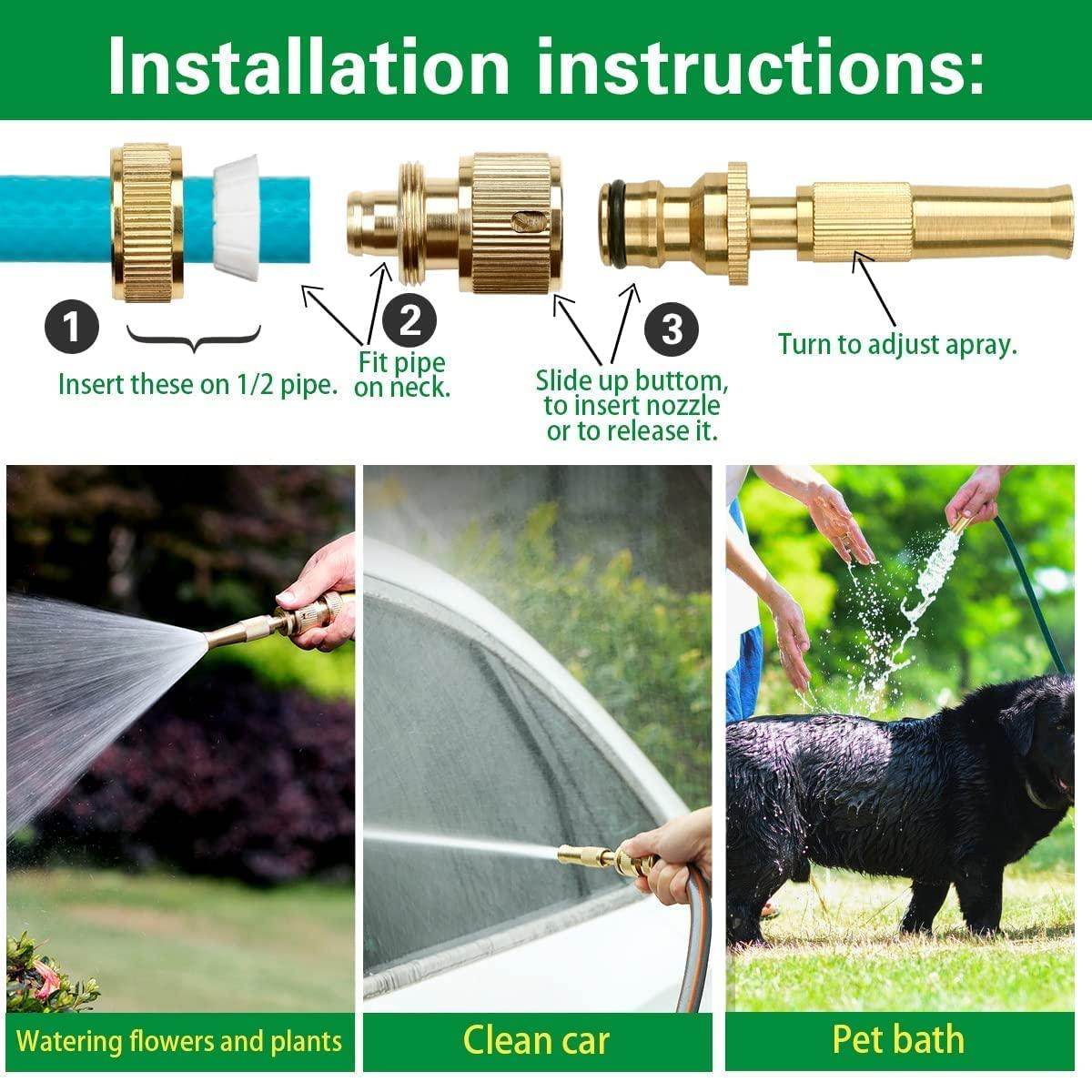 Installation instructions:

1

Insert these on 1/2 pipe.

2

Fit pipe on neck.

3

Slide up buttom, to insert nozzle or to release it.

Turn to adjust apray.

Watering flowers and plants

Clean car

Pet bath